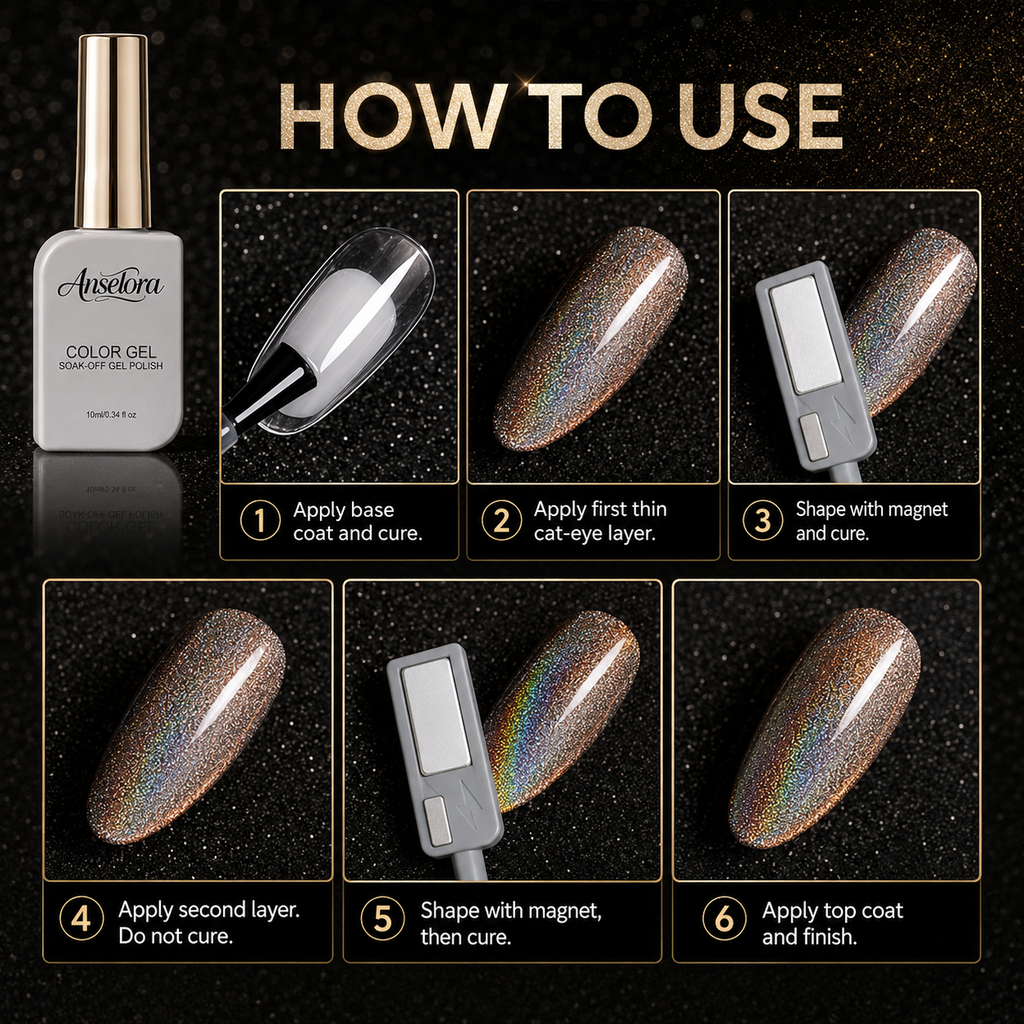 HOW TO USE

Anselora
COLOR GEL
SOAK-OFF GEL POLISH
10ml/0.34 fl oz

1 Apply base coat and cure.

2 Apply first thin cat-eye layer.

3 Shape with magnet and cure.

4 Apply second layer. Do not cure.

5 Shape with magnet, then cure.

6 Apply top coat and finish.